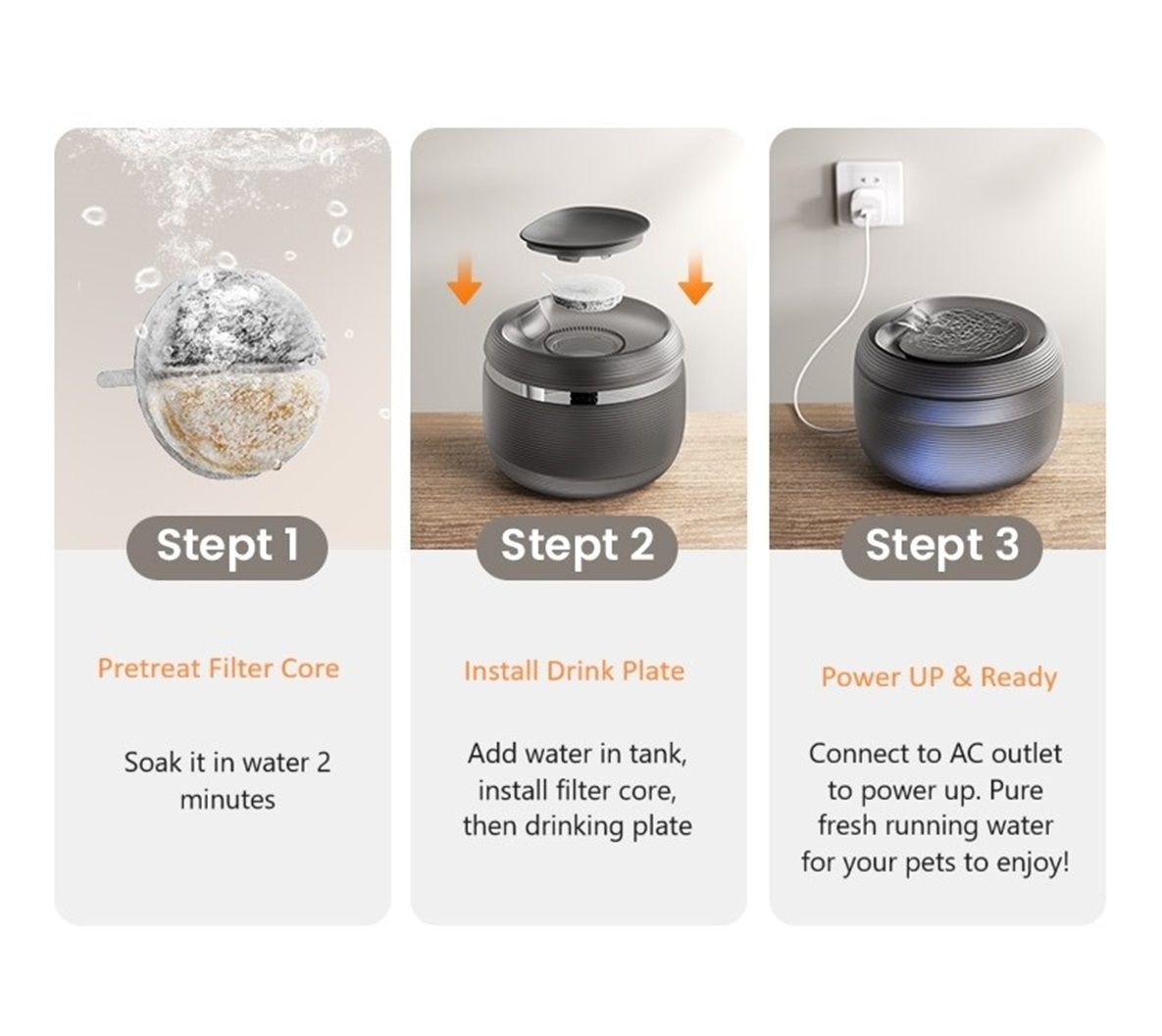 Stept 1

Pretreat Filter Core

Soak it in water 2 minutes

Stept 2

Install Drink Plate

Add water in tank, install filter core, then drinking plate

Stept 3

Power UP & Ready

Connect to AC outlet to power up. Pure fresh running water for your pets to enjoy!