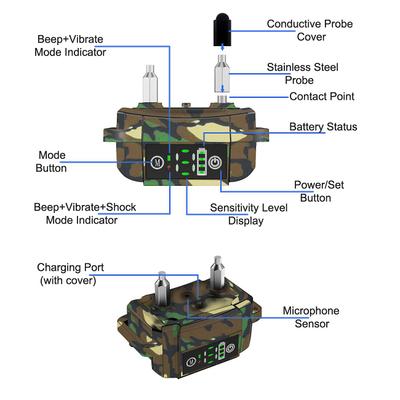 Beep+Vibrate Mode Indicator

Conductive Probe Cover

Stainless Steel Probe

Contact Point

Battery Status

Mode Button

M

Power/Set Button

Beep+Vibrate+Shock Mode Indicator

Sensitivity Level Display

Charging Port (with cover)

Microphone Sensor

M