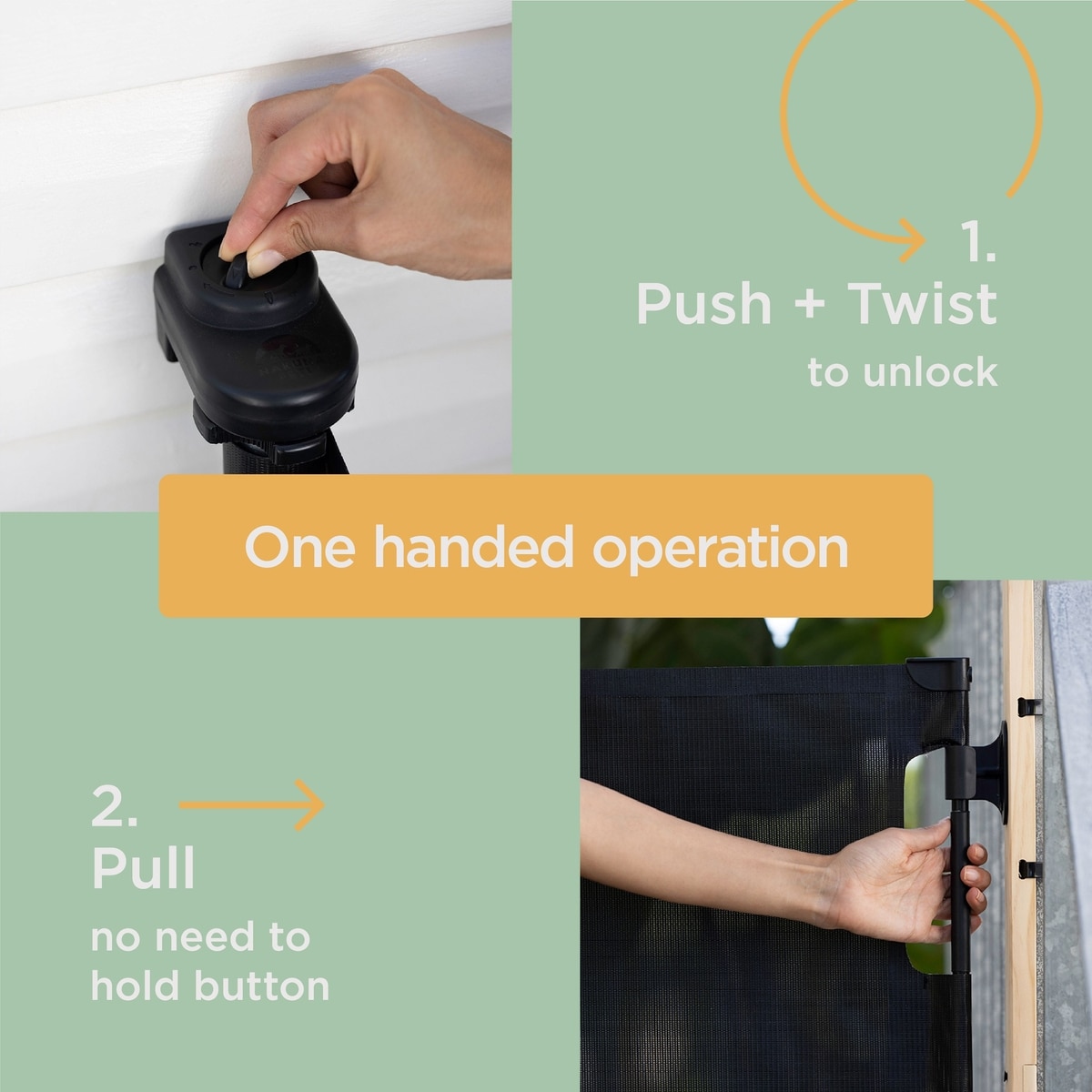 1.
Push + Twist
to unlock

One handed operation

2.
Pull
no need to hold button