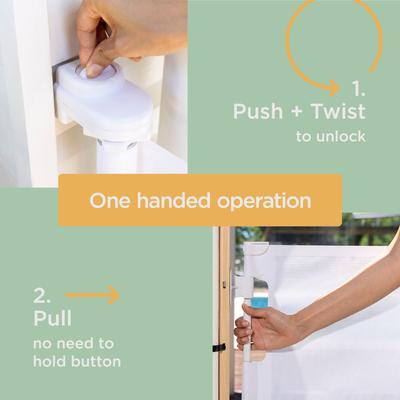 1.
Push + Twist
to unlock

One handed operation

2.
Pull
no need to hold button