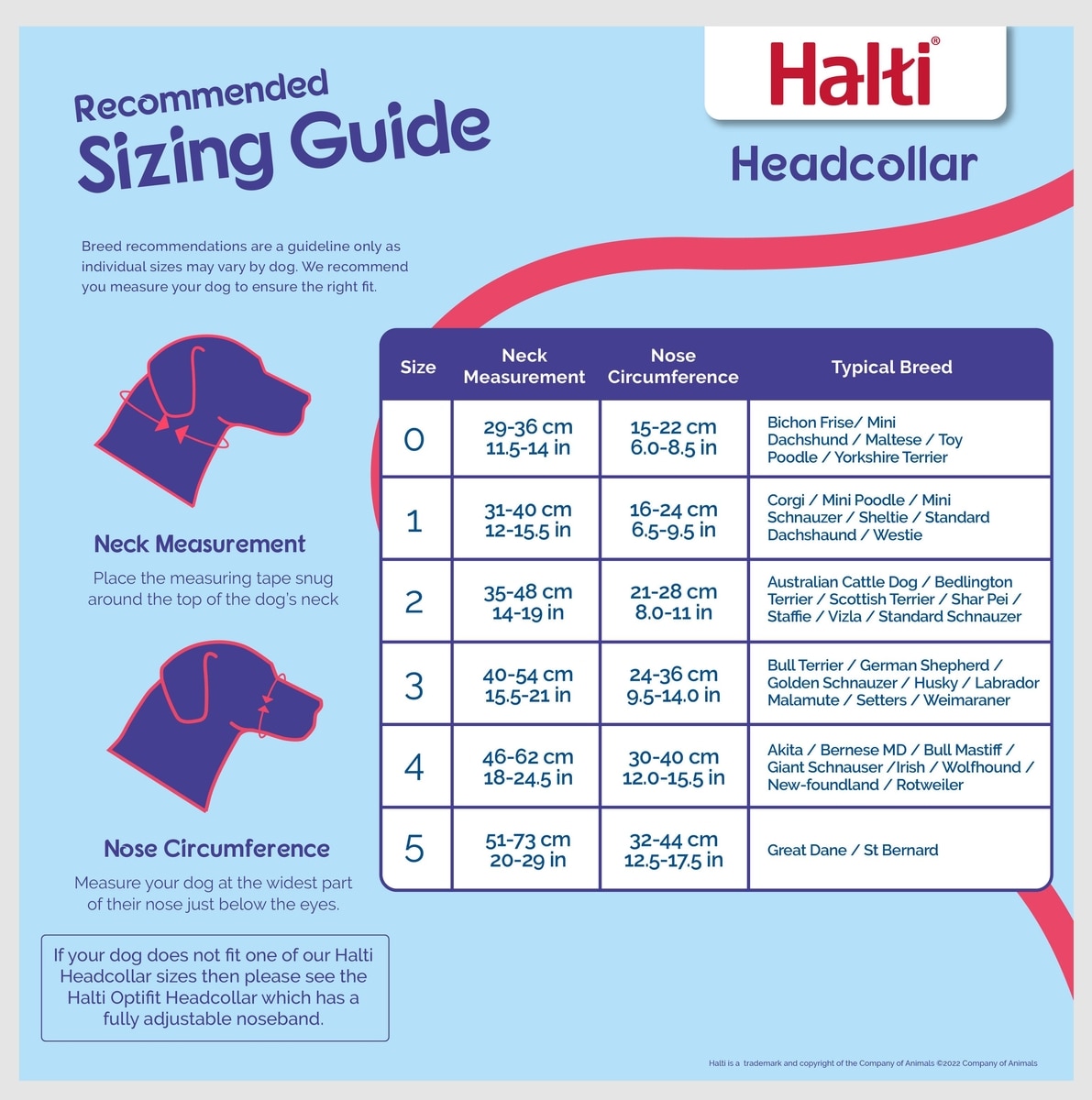 Recommended Sizing Guide

Halti®

Headcollar

Breed recommendations are a guideline only as individual sizes may vary by dog. We recommend you measure your dog to ensure the right fit.

Neck Measurement

Place the measuring tape snug around the top of the dog's neck

Nose Circumference

Measure your dog at the widest part of their nose just below the eyes.

If your dog does not fit one of our Halti Headcollar sizes then please see the Halti Optifit Headcollar which has a fully adjustable noseband.

| Size | Neck Measurement | Nose Circumference | Typical Breed |
|---|---|---|---|
| 0 | 29-36 cm 11.5-14 in | 15-22 cm 6.0-8.5 in | Bichon Frise/ Mini Dachshund / Maltese / Toy Poodle / Yorkshire Terrier |
| 1 | 31-40 cm 12-15.5 in | 16-24 cm 6.5-9.5 in | Corgi / Mini Poodle / Mini Schnauzer / Sheltie / Standard Dachshaund / Westie |
| 2 | 35-48 cm 14-19 in | 21-28 cm 8.0-11 in | Australian Cattle Dog / Bedlington Terrier / Scottish Terrier / Shar Pei / Staffie / Vizla / Standard Schnauzer |
| 3 | 40-54 cm 15.5-21 in | 24-36 cm 9.5-14.0 in | Bull Terrier / German Shepherd / Golden Schnauzer / Husky / Labrador Malamute / Setters / Weimaraner |
| 4 | 46-62 cm 18-24.5 in | 30-40 cm 12.0-15.5 in | Akita / Bernese MD / Bull Mastiff / Giant Schnauser /Irish / Wolfhound / New-foundland / Rotweiler |
| 5 | 51-73 cm 20-29 in | 32-44 cm 12.5-17.5 in | Great Dane / St Bernard |

Halti is a trademark and copyright of the Company of Animals ©2022 Company of Animals