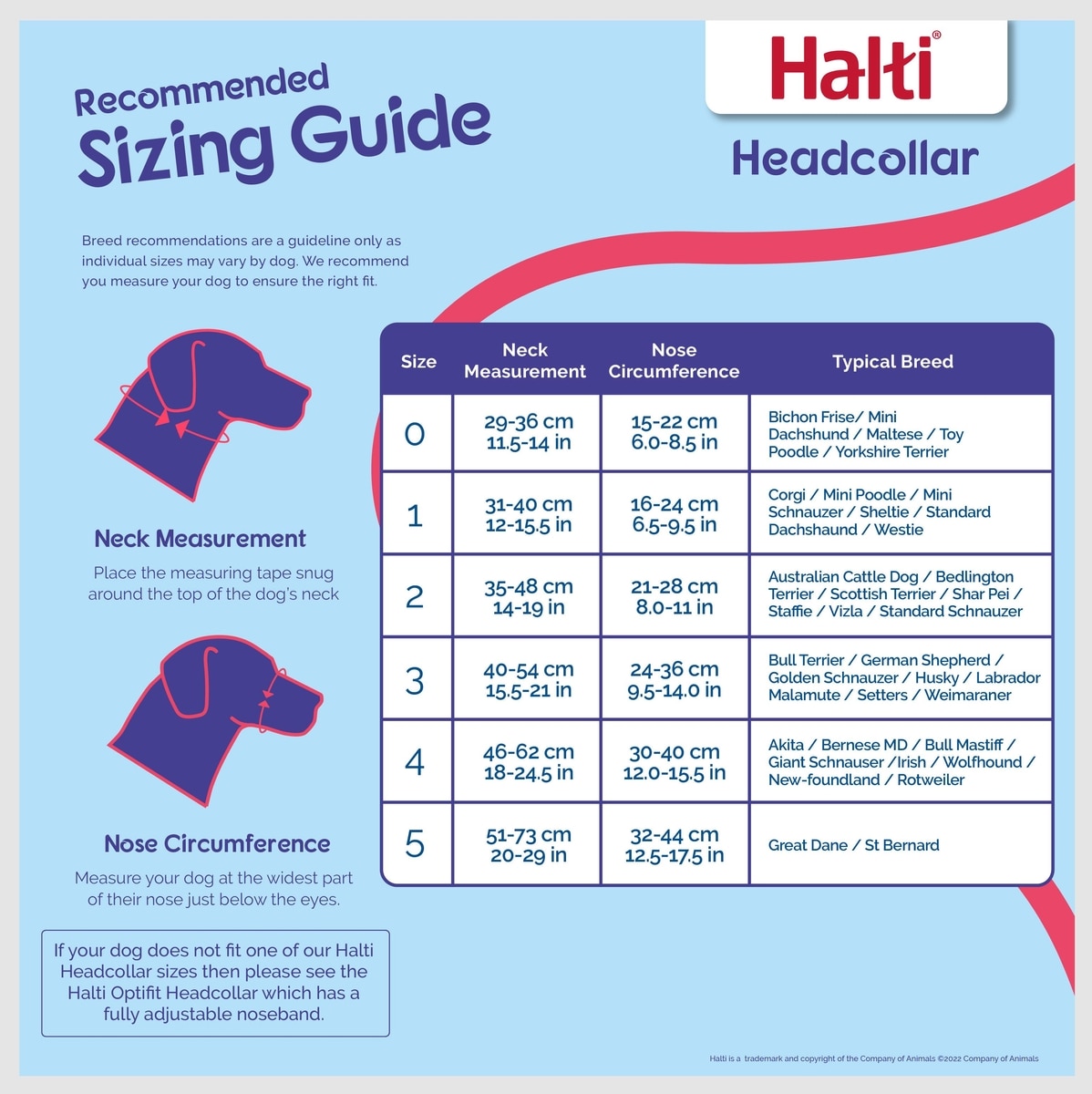 Recommended Sizing Guide

Halti®

Headcollar

Breed recommendations are a guideline only as individual sizes may vary by dog. We recommend you measure your dog to ensure the right fit.

Neck Measurement

Place the measuring tape snug around the top of the dog's neck

Nose Circumference

Measure your dog at the widest part of their nose just below the eyes.

If your dog does not fit one of our Halti Headcollar sizes then please see the Halti Optifit Headcollar which has a fully adjustable noseband.

| Size | Neck Measurement | Nose Circumference | Typical Breed |
|---|---|---|---|
| 0 | 29-36 cm 11.5-14 in | 15-22 cm 6.0-8.5 in | Bichon Frise/ Mini Dachshund / Maltese / Toy Poodle / Yorkshire Terrier |
| 1 | 31-40 cm 12-15.5 in | 16-24 cm 6.5-9.5 in | Corgi / Mini Poodle / Mini Schnauzer / Sheltie / Standard Dachshaund / Westie |
| 2 | 35-48 cm 14-19 in | 21-28 cm 8.0-11 in | Australian Cattle Dog / Bedlington Terrier / Scottish Terrier / Shar Pei / Staffie / Vizla / Standard Schnauzer |
| 3 | 40-54 cm 15.5-21 in | 24-36 cm 9.5-14.0 in | Bull Terrier / German Shepherd / Golden Schnauzer / Husky / Labrador Malamute / Setters / Weimaraner |
| 4 | 46-62 cm 18-24.5 in | 30-40 cm 12.0-15.5 in | Akita / Bernese MD / Bull Mastiff / Giant Schnauser /Irish / Wolfhound / New-foundland / Rotweiler |
| 5 | 51-73 cm 20-29 in | 32-44 cm 12.5-17.5 in | Great Dane / St Bernard |

Halti is a trademark and copyright of the Company of Animals ©2022 Company of Animals