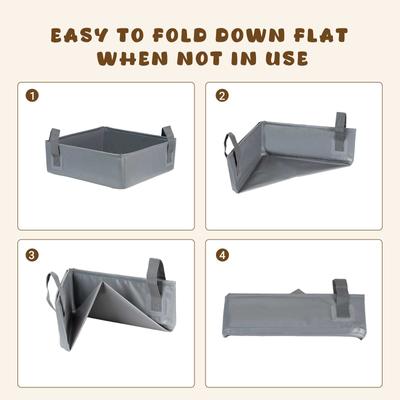 EASY TO FOLD DOWN FLAT WHEN NOT IN USE

1

2

3

4