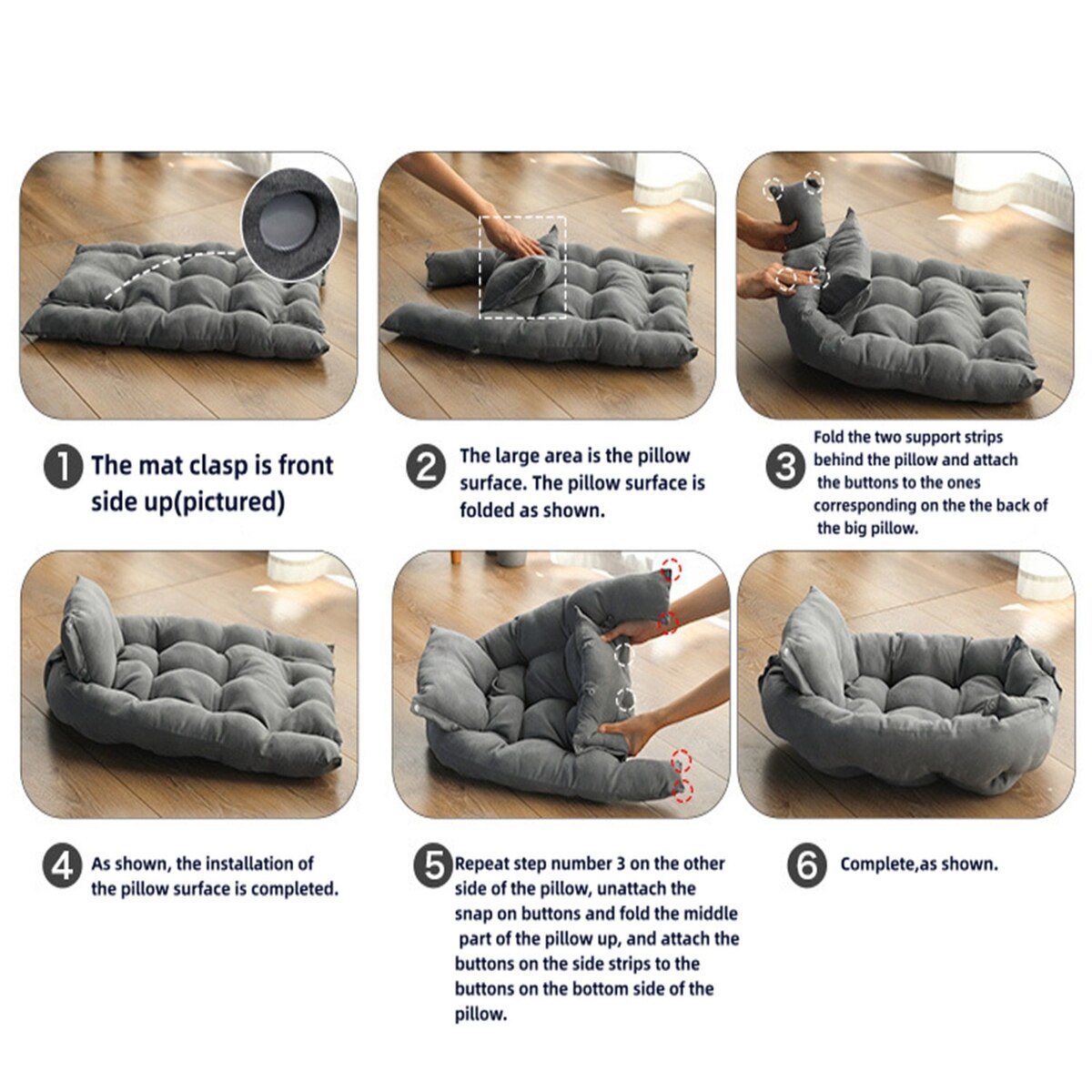 1 The mat clasp is front side up(pictured)

2 The large area is the pillow surface. The pillow surface is folded as shown.

3 Fold the two support strips behind the pillow and attach the buttons to the ones corresponding on the the back of the big pillow.

4 As shown, the installation of the pillow surface is completed.

5 Repeat step number 3 on the other side of the pillow, unattach the snap on buttons and fold the middle part of the pillow up, and attach the buttons on the side strips to the buttons on the bottom side of the pillow.

6 Complete,as shown.