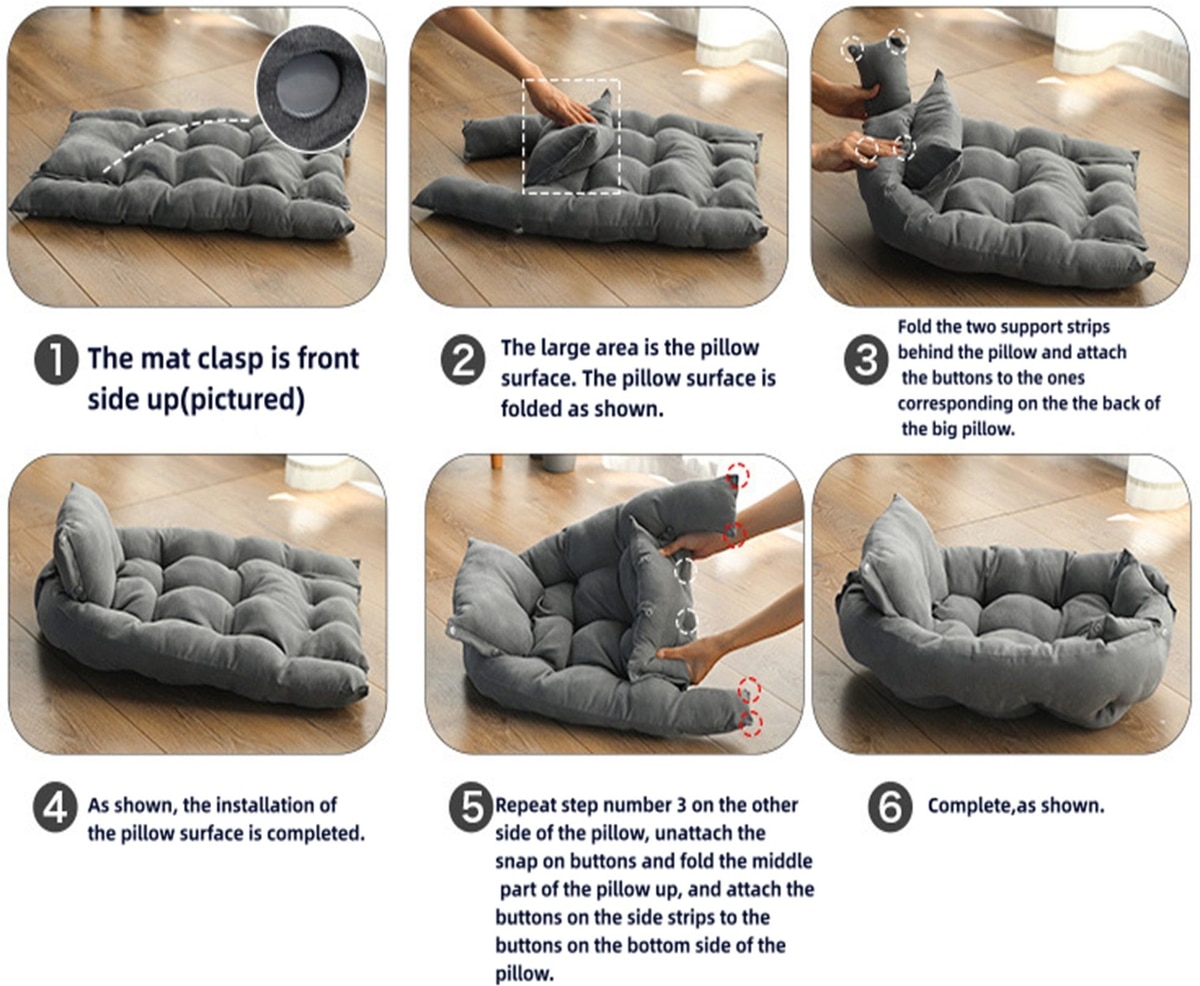 1 The mat clasp is front side up(pictured)

2 The large area is the pillow surface. The pillow surface is folded as shown.

3 Fold the two support strips behind the pillow and attach the buttons to the ones corresponding on the the back of the big pillow.

4 As shown, the installation of the pillow surface is completed.

5 Repeat step number 3 on the other side of the pillow, unattach the snap on buttons and fold the middle part of the pillow up, and attach the buttons on the side strips to the buttons on the bottom side of the pillow.

6 Complete,as shown.