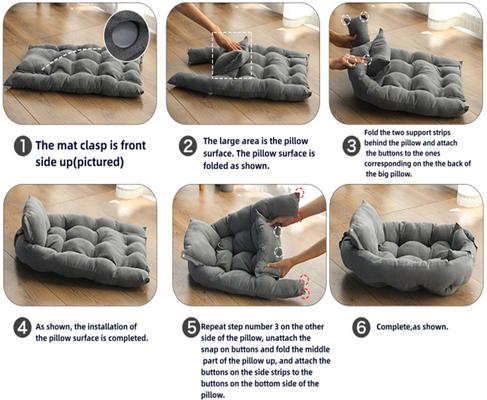 1 The mat clasp is front side up(pictured)

2 The large area is the pillow surface. The pillow surface is folded as shown.

3 Fold the two support strips behind the pillow and attach the buttons to the ones corresponding on the the back of the big pillow.

4 As shown, the installation of the pillow surface is completed.

5 Repeat step number 3 on the other side of the pillow, unattach the snap on buttons and fold the middle part of the pillow up, and attach the buttons on the side strips to the buttons on the bottom side of the pillow.

6 Complete,as shown.