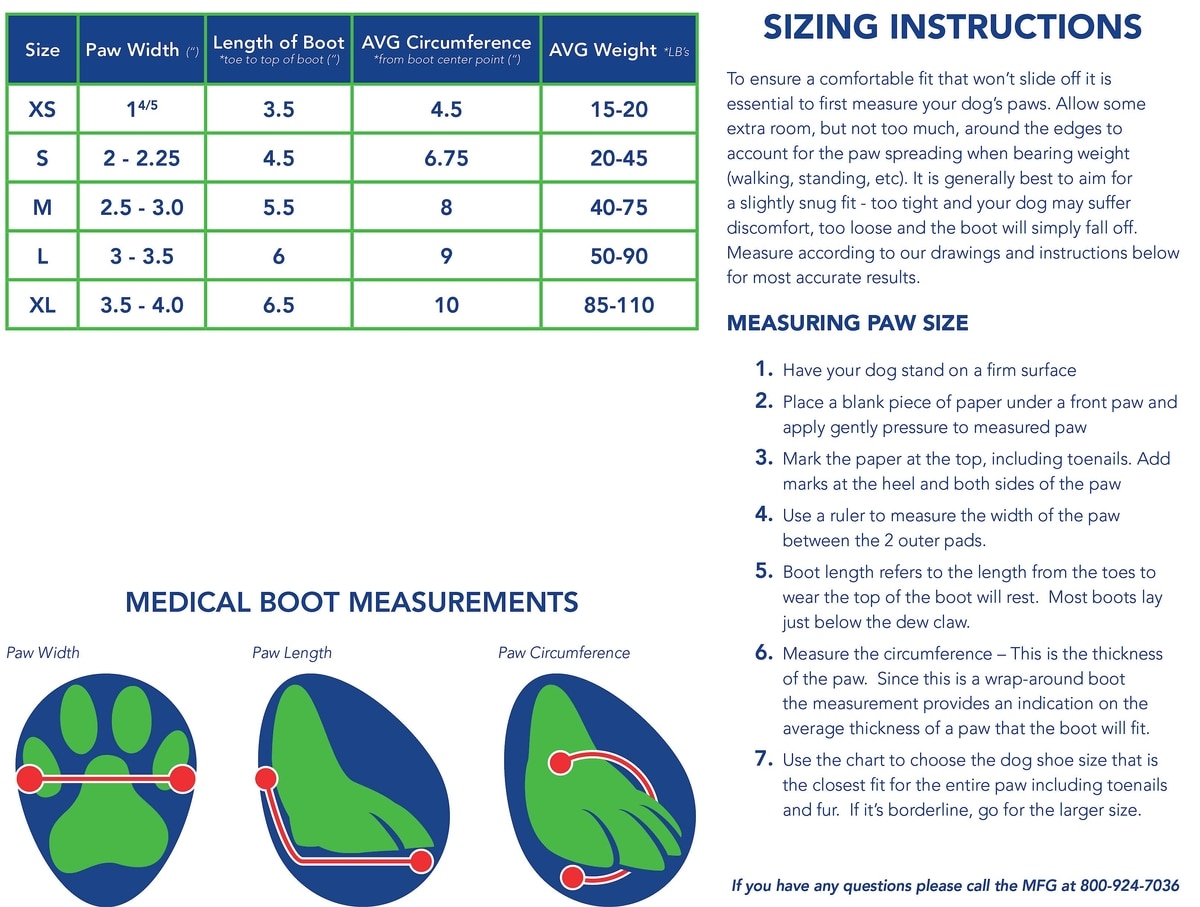 | Size | Paw Width (") | Length of Boot *toe to top of boot (") | AVG Circumference *from boot center point (") | AVG Weight *LB's |
|---|---|---|---|---|
| XS | $1^{4/5}$ | 3.5 | 4.5 | 15-20 |
| S | 2 - 2.25 | 4.5 | 6.75 | 20-45 |
| M | 2.5 - 3.0 | 5.5 | 8 | 40-75 |
| L | 3 - 3.5 | 6 | 9 | 50-90 |
| XL | 3.5 - 4.0 | 6.5 | 10 | 85-110 |

MEDICAL BOOT MEASUREMENTS

Paw Width

Paw Length

Paw Circumference

SIZING INSTRUCTIONS

To ensure a comfortable fit that won't slide off it is essential to first measure your dog's paws. Allow some extra room, but not too much, around the edges to account for the paw spreading when bearing weight (walking, standing, etc). It is generally best to aim for a slightly snug fit - too tight and your dog may suffer discomfort, too loose and the boot will simply fall off. Measure according to our drawings and instructions below for most accurate results.

MEASURING PAW SIZE

1. Have your dog stand on a firm surface
2. Place a blank piece of paper under a front paw and apply gently pressure to measured paw
3. Mark the paper at the top, including toenails. Add marks at the heel and both sides of the paw
4. Use a ruler to measure the width of the paw between the 2 outer pads.
5. Boot length refers to the length from the toes to wear the top of the boot will rest. Most boots lay just below the dew claw.
6. Measure the circumference – This is the thickness of the paw. Since this is a wrap-around boot the measurement provides an indication on the average thickness of a paw that the boot will fit.
7. Use the chart to choose the dog shoe size that is the closest fit for the entire paw including toenails and fur. If it's borderline, go for the larger size.

If you have any questions please call the MFG at 800-924-7036