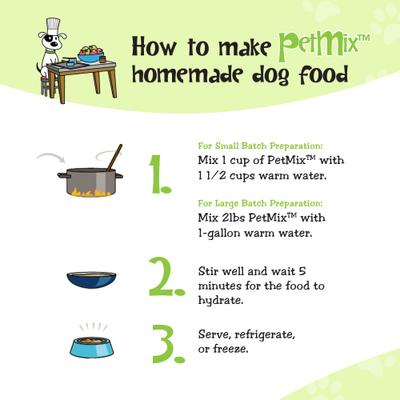 How to make PetMix™ homemade dog food

1.

For Small Batch Preparation:
Mix 1 cup of PetMix™ with 1 1/2 cups warm water.

For Large Batch Preparation:
Mix 2lbs PetMix™ with 1-gallon warm water.

2.

Stir well and wait 5 minutes for the food to hydrate.

3.

Serve, refrigerate, or freeze.