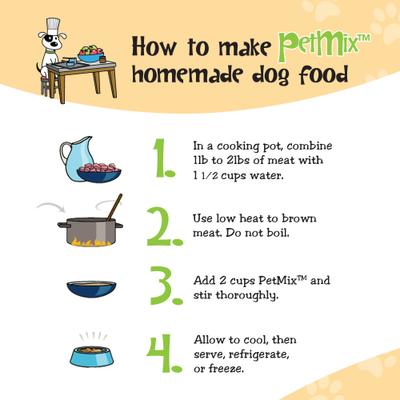 How to make PetMix™ homemade dog food

1. In a cooking pot, combine 1lb to 2lbs of meat with 1 1/2 cups water.

2. Use low heat to brown meat. Do not boil.

3. Add 2 cups PetMix™ and stir thoroughly.

4. Allow to cool, then serve, refrigerate, or freeze.