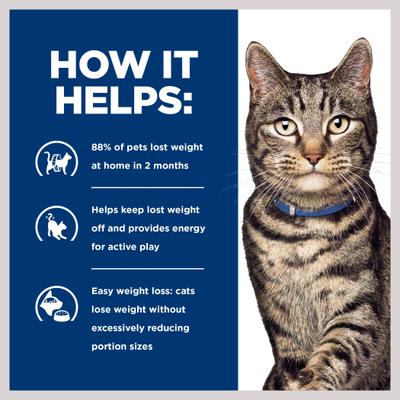 HOW IT HELPS:

88% of pets lost weight at home in 2 months

Helps keep lost weight off and provides energy for active play

Easy weight loss: cats lose weight without excessively reducing portion sizes