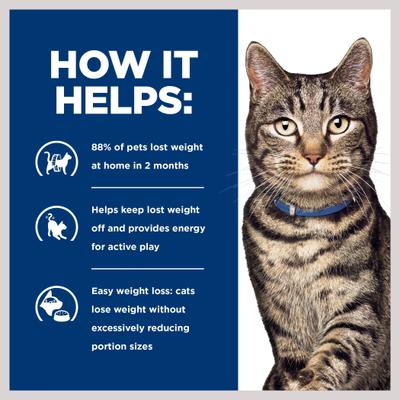 HOW IT HELPS:

88% of pets lost weight at home in 2 months

Helps keep lost weight off and provides energy for active play

Easy weight loss: cats lose weight without excessively reducing portion sizes