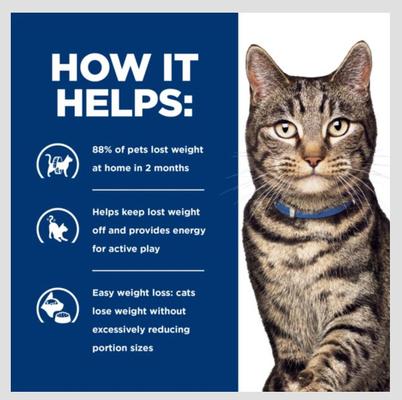 HOW IT HELPS:

88% of pets lost weight at home in 2 months

Helps keep lost weight off and provides energy for active play

Easy weight loss: cats lose weight without excessively reducing portion sizes