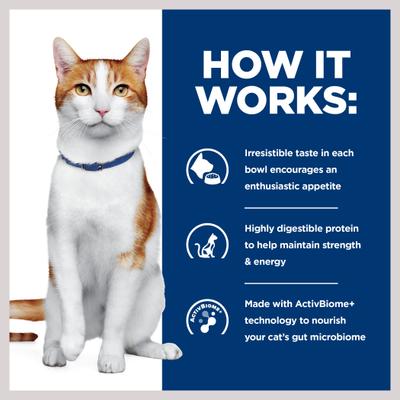 HOW IT WORKS:

Irresistible taste in each bowl encourages an enthusiastic appetite

Highly digestible protein to help maintain strength & energy

ACTIVBIOME+

Made with ActivBiome+ technology to nourish your cat's gut microbiome