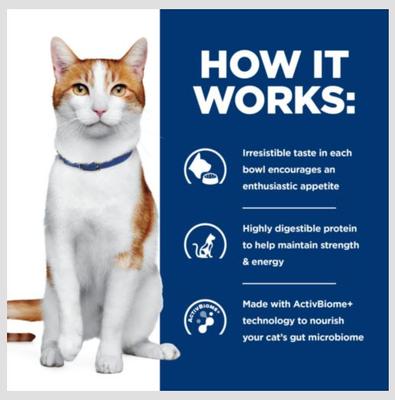 HOW IT WORKS:

Irresistible taste in each bowl encourages an enthusiastic appetite

Highly digestible protein to help maintain strength & energy

ACTIVBIOME+

Made with ActivBiome+ technology to nourish your cat's gut microbiome