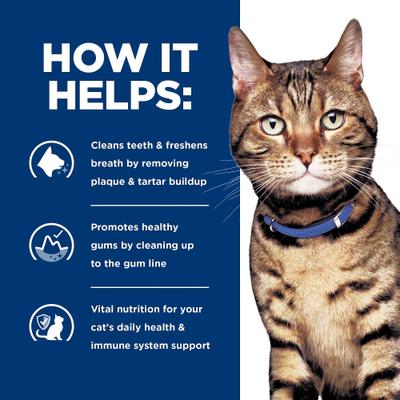 HOW IT HELPS:

Cleans teeth & freshens breath by removing plaque & tartar buildup

Promotes healthy gums by cleaning up to the gum line

Vital nutrition for your cat's daily health & immune system support