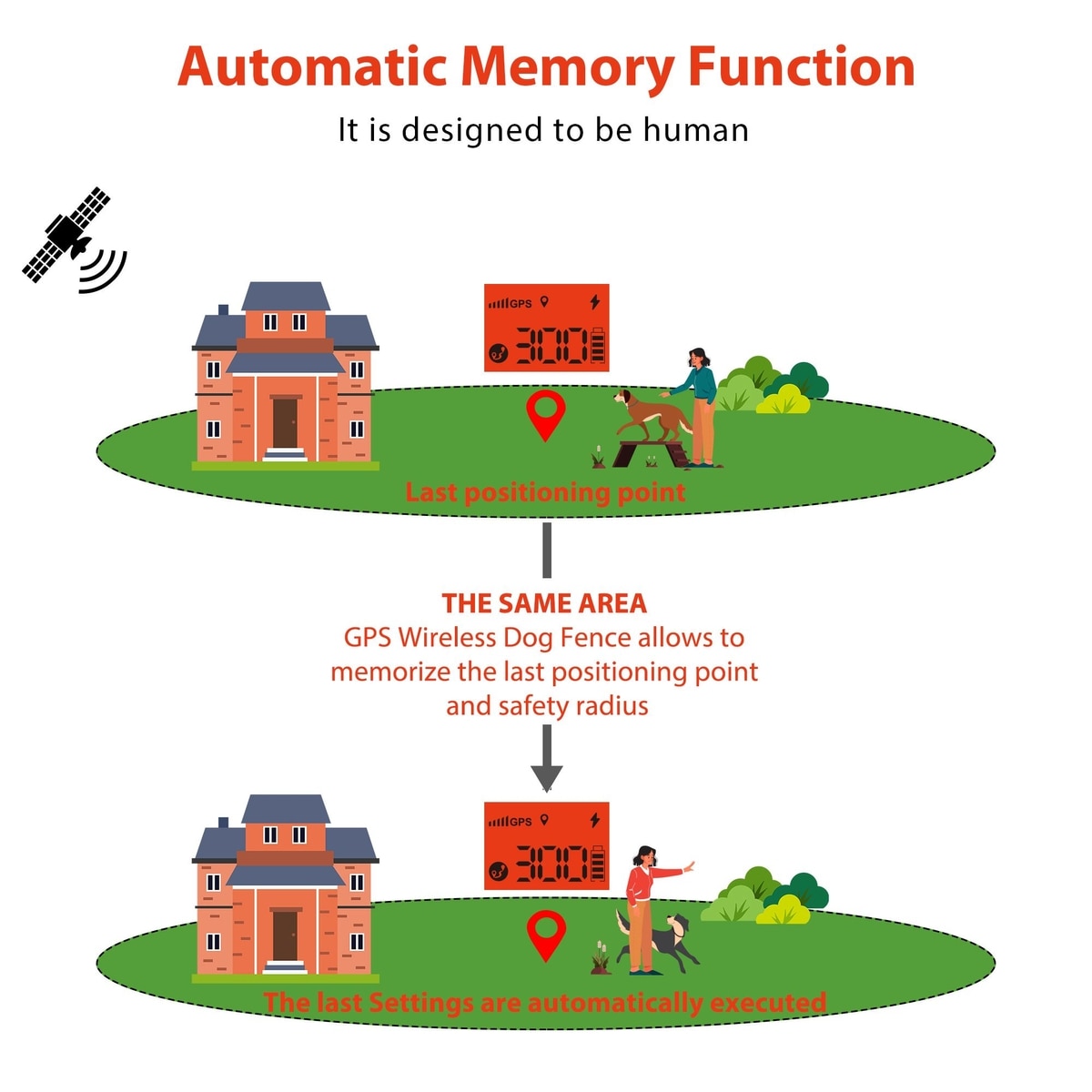 Automatic Memory Function

It is designed to be human

GPS

300

Last positioning point

THE SAME AREA
GPS Wireless Dog Fence allows to memorize the last positioning point and safety radius

GPS

300

The last Settings are automatically executed