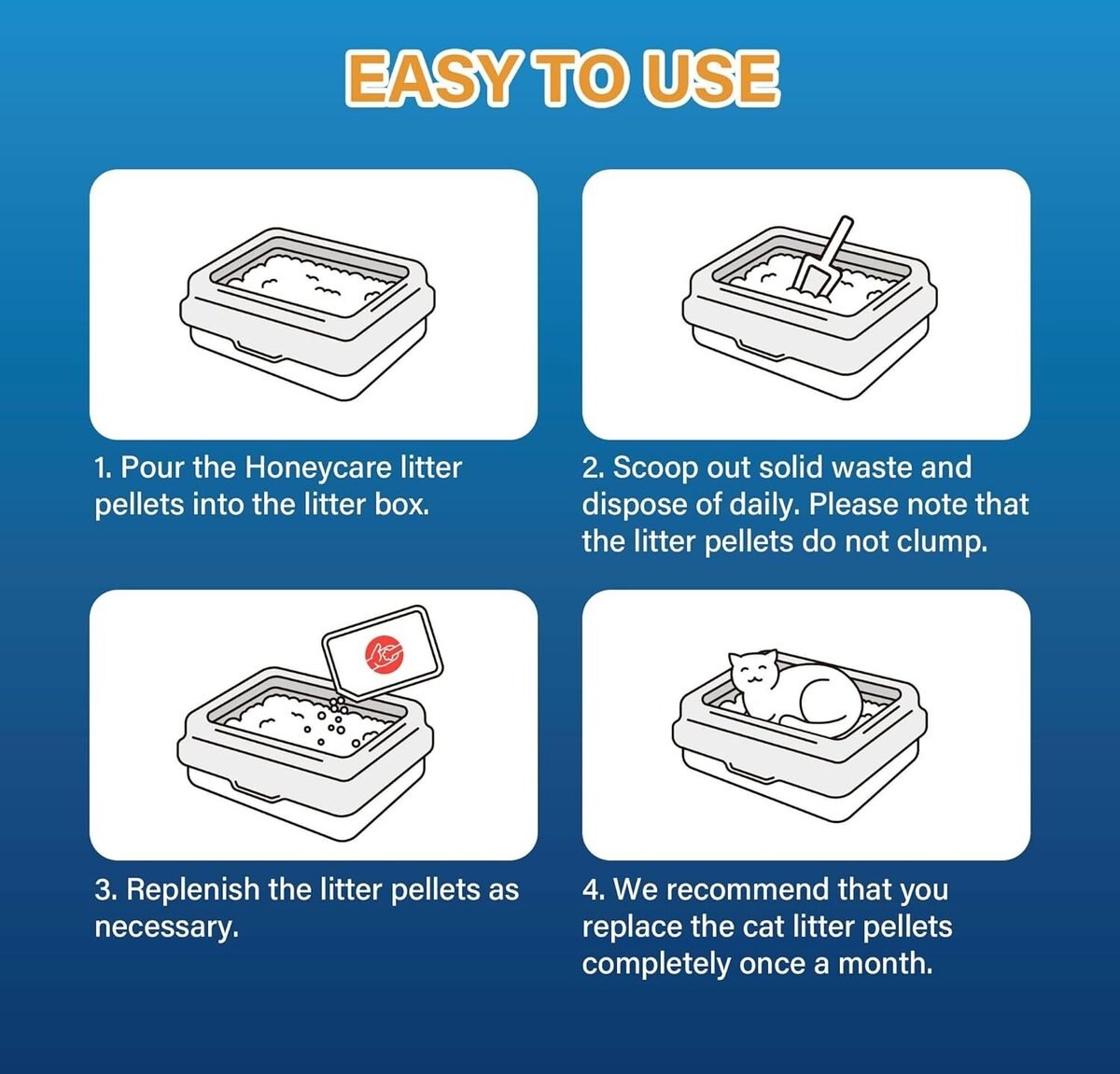 EASY TO USE

1. Pour the Honeycare litter pellets into the litter box.

2. Scoop out solid waste and dispose of daily. Please note that the litter pellets do not clump.

3. Replenish the litter pellets as necessary.

4. We recommend that you replace the cat litter pellets completely once a month.