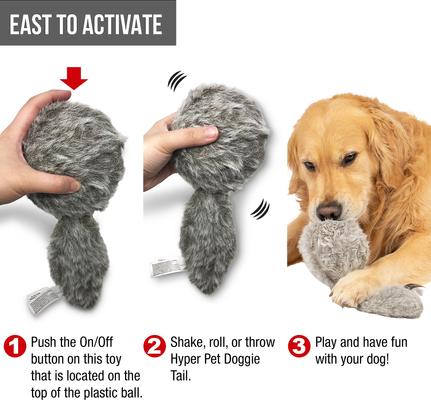 EAST TO ACTIVATE

1 Push the On/Off button on this toy that is located on the top of the plastic ball.

2 Shake, roll, or throw Hyper Pet Doggie Tail.

3 Play and have fun with your dog!