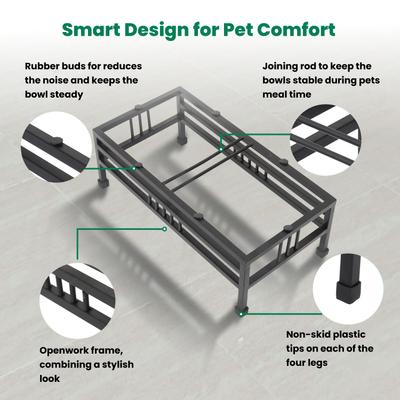 Smart Design for Pet Comfort

Rubber buds for reduces the noise and keeps the bowl steady

Joining rod to keep the bowls stable during pets meal time

Openwork frame, combining a stylish look

Non-skid plastic tips on each of the four legs