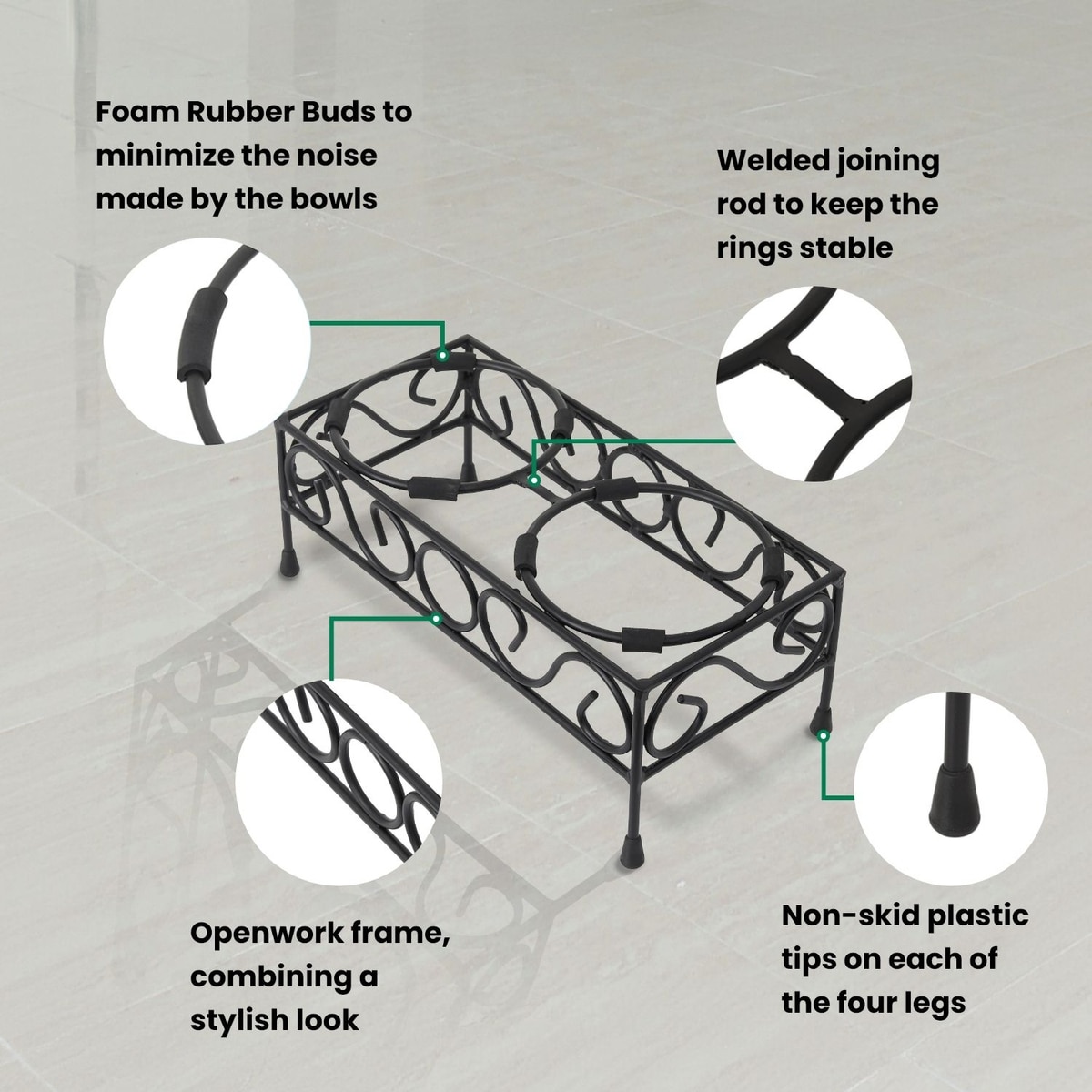 Foam Rubber Buds to minimize the noise made by the bowls

Welded joining rod to keep the rings stable

Openwork frame, combining a stylish look

Non-skid plastic tips on each of the four legs