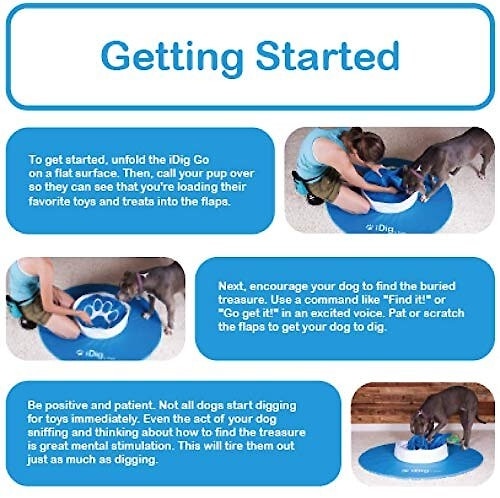 Getting Started

To get started, unfold the iDig Go on a flat surface. Then, call your pup over so they can see that you're loading their favorite toys and treats into the flaps.

iDig

iDig

Next, encourage your dog to find the buried treasure. Use a command like "Find it!" or "Go get it!" in an excited voice. Pat or scratch the flaps to get your dog to dig.

Be positive and patient. Not all dogs start digging for toys immediately. Even the act of your dog sniffing and thinking about how to find the treasure is great mental stimulation. This will tire them out just as much as digging.

iDig