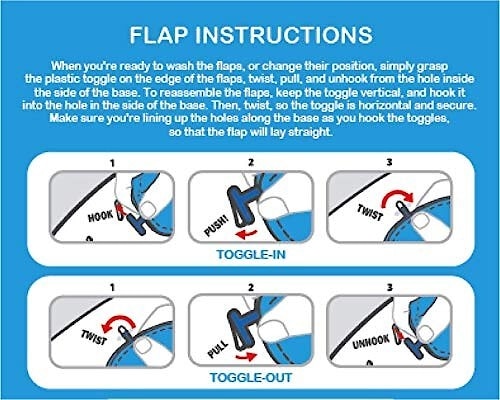 FLAP INSTRUCTIONS

When you're ready to wash the flaps, or change their position, simply grasp the plastic toggle on the edge of the flaps, twist, pull, and unhook from the hole inside the side of the base. To reassemble the flaps, keep the toggle vertical, and hook it into the hole in the side of the base. Then, twist, so the toggle is horizontal and secure. Make sure you're lining up the holes along the base as you hook the toggles, so that the flap will lay straight.

1
HOOK

2
PUSH!

3
TWIST

TOGGLE-IN

1
TWIST

2
PULL

3
UNHOOK

TOGGLE-OUT