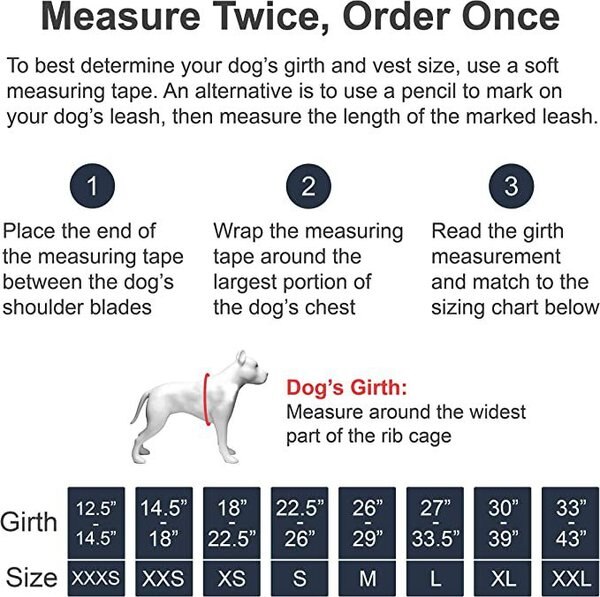 Measure Twice, Order Once

To best determine your dog's girth and vest size, use a soft measuring tape. An alternative is to use a pencil to mark on your dog's leash, then measure the length of the marked leash.

1
Place the end of the measuring tape between the dog's shoulder blades

2
Wrap the measuring tape around the largest portion of the dog's chest

3
Read the girth measurement and match to the sizing chart below

Dog's Girth:
Measure around the widest part of the rib cage

| Girth | 12.5" - 14.5" | 14.5" - 18" | 18" - 22.5" | 22.5" - 26" | 26" - 29" | 27" - 33.5" | 30" - 39" | 33" - 43" |
|---|---|---|---|---|---|---|---|---|
| Size | XXXS | XXS | XS | S | M | L | XL | XXL |