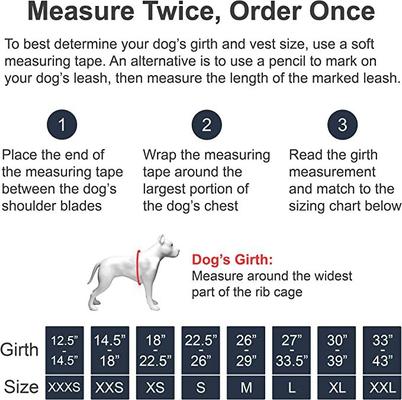 Measure Twice, Order Once

To best determine your dog's girth and vest size, use a soft measuring tape. An alternative is to use a pencil to mark on your dog's leash, then measure the length of the marked leash.

1
Place the end of the measuring tape between the dog's shoulder blades

2
Wrap the measuring tape around the largest portion of the dog's chest

3
Read the girth measurement and match to the sizing chart below

Dog's Girth:
Measure around the widest part of the rib cage

| Girth | 12.5" - 14.5" | 14.5" - 18" | 18" - 22.5" | 22.5" - 26" | 26" - 29" | 27" - 33.5" | 30" - 39" | 33" - 43" |
|---|---|---|---|---|---|---|---|---|
| Size | XXXS | XXS | XS | S | M | L | XL | XXL |