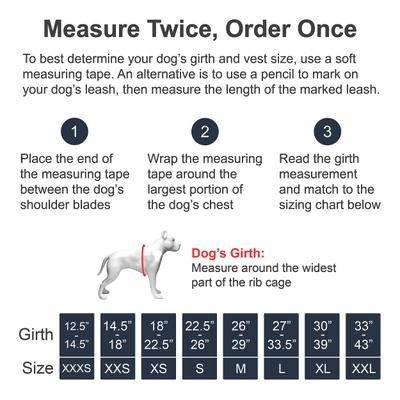 Measure Twice, Order Once

To best determine your dog's girth and vest size, use a soft measuring tape. An alternative is to use a pencil to mark on your dog's leash, then measure the length of the marked leash.

1

Place the end of the measuring tape between the dog's shoulder blades

2

Wrap the measuring tape around the largest portion of the dog's chest

3

Read the girth measurement and match to the sizing chart below

Dog's Girth:
Measure around the widest part of the rib cage

| Girth | 12.5" - 14.5" | 14.5" - 18" | 18" - 22.5" | 22.5" - 26" | 26" - 29" | 27" - 33.5" | 30" - 39" | 33" - 43" |
|---|---|---|---|---|---|---|---|---|
| Size | XXXS | XXS | XS | S | M | L | XL | XXL |