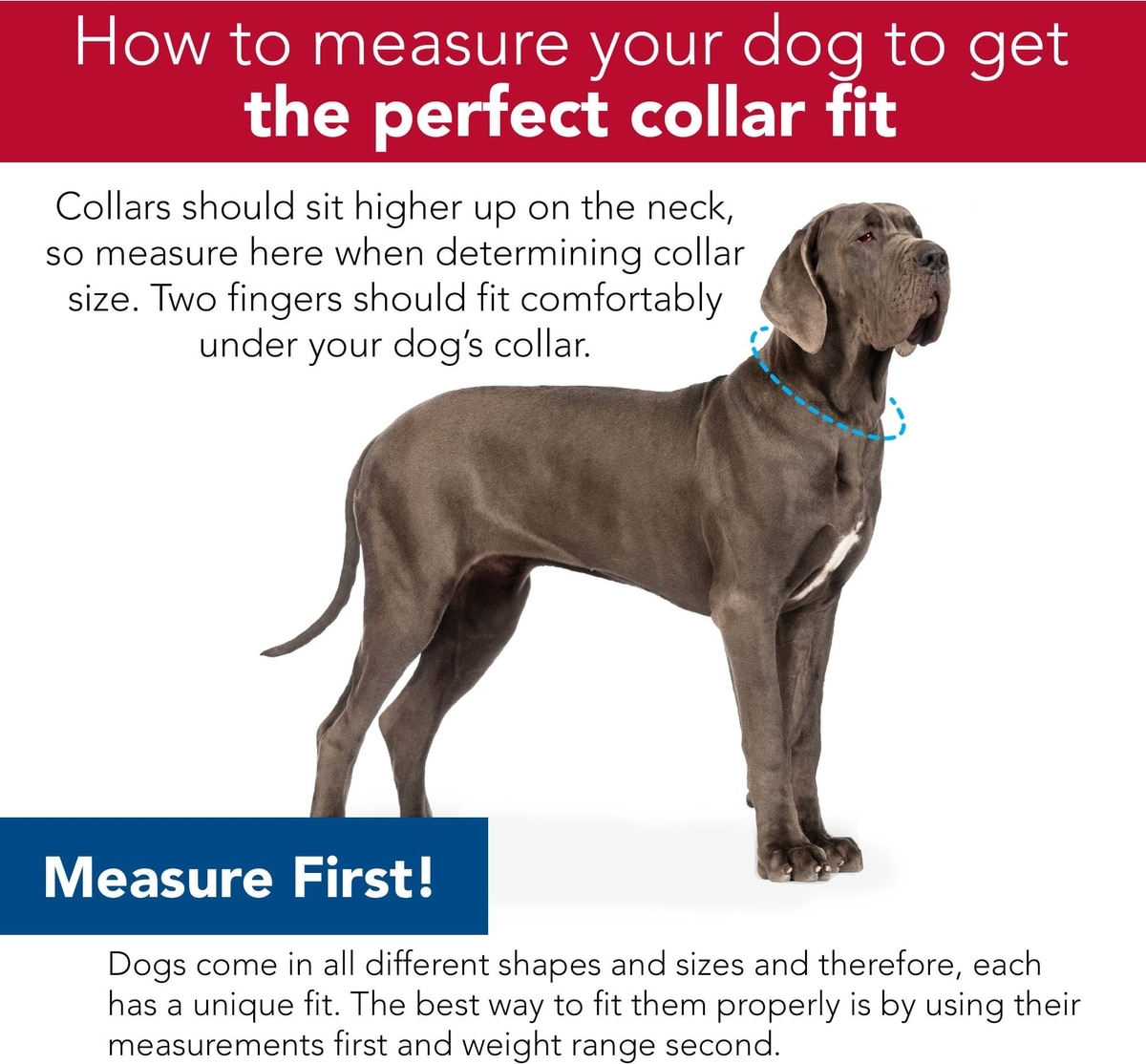 How to measure your dog to get
the perfect collar fit

Collars should sit higher up on the neck, so measure here when determining collar size. Two fingers should fit comfortably under your dog's collar.

Measure First!

Dogs come in all different shapes and sizes and therefore, each has a unique fit. The best way to fit them properly is by using their measurements first and weight range second.