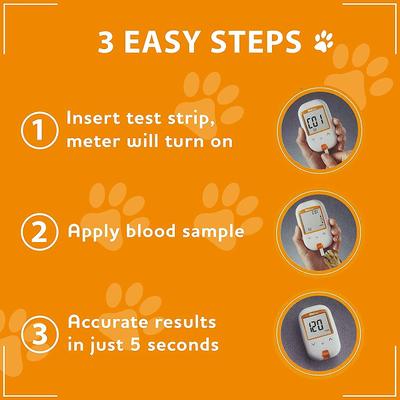 3 EASY STEPS

1 Insert test strip, meter will turn on

C01

2 Apply blood sample

3 Accurate results in just 5 seconds

120