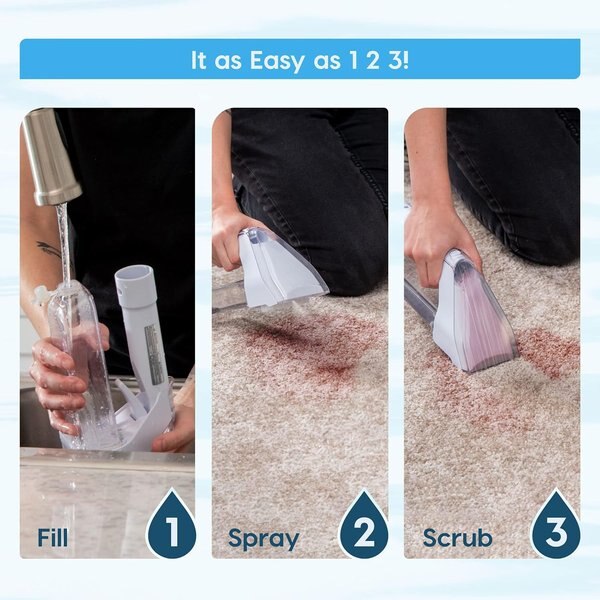 It as Easy as 1 2 3!

Fill 1

Spray 2

Scrub 3