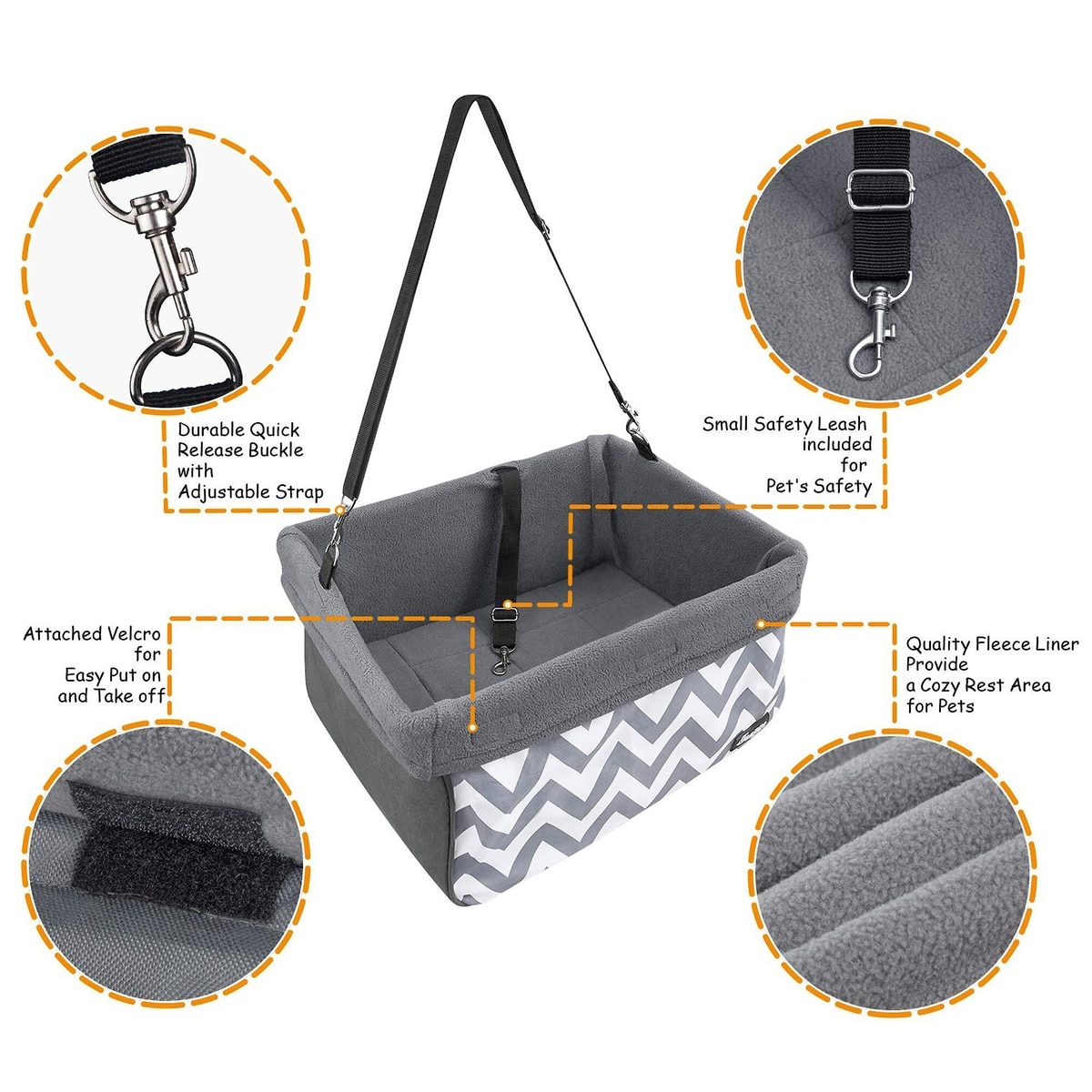 Durable Quick Release Buckle with Adjustable Strap

Small Safety Leash included for Pet's Safety

Attached Velcro for Easy Put on and Take off

Quality Fleece Liner Provide a Cozy Rest Area for Pets