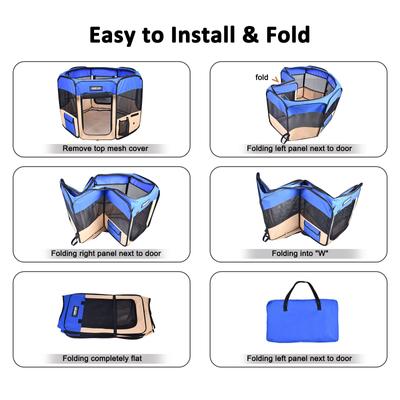 Easy to Install & Fold

Remove top mesh cover

fold

Folding left panel next to door

Folding right panel next to door

Folding into "W"

Folding completely flat

Folding left panel next to door