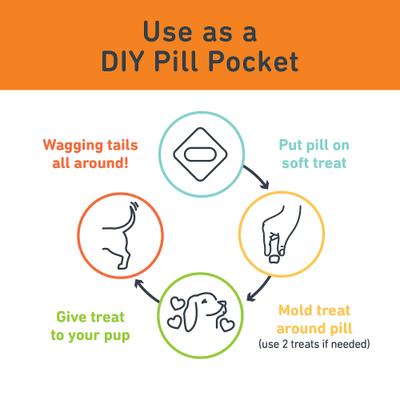 Use as a DIY Pill Pocket

Put pill on soft treat

Mold treat around pill
(use 2 treats if needed)

Give treat to your pup

Wagging tails all around!