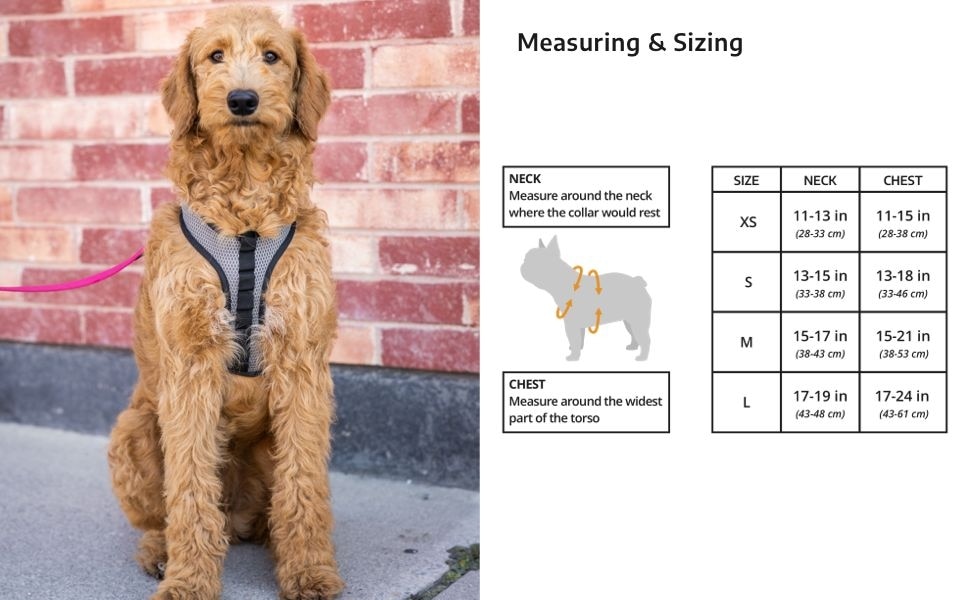 Measuring & Sizing

NECK
Measure around the neck where the collar would rest

CHEST
Measure around the widest part of the torso

| SIZE | NECK | CHEST |
|---|---|---|
| XS | 11-13 in (28-33 cm) | 11-15 in (28-38 cm) |
| S | 13-15 in (33-38 cm) | 13-18 in (33-46 cm) |
| M | 15-17 in (38-43 cm) | 15-21 in (38-53 cm) |
| L | 17-19 in (43-48 cm) | 17-24 in (43-61 cm) |