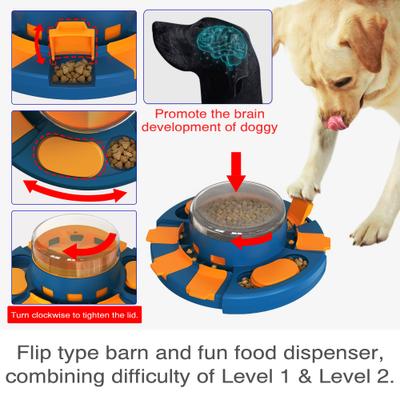 Promote the brain development of doggy

Turn clockwise to tighten the lid.

Flip type barn and fun food dispenser, combining difficulty of Level 1 & Level 2.