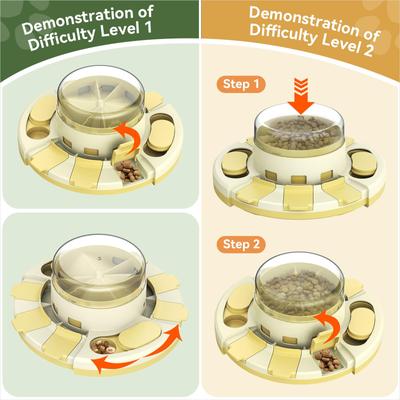 Demonstration of Difficulty Level 1

Demonstration of Difficulty Level 2

Step 1

Step 2