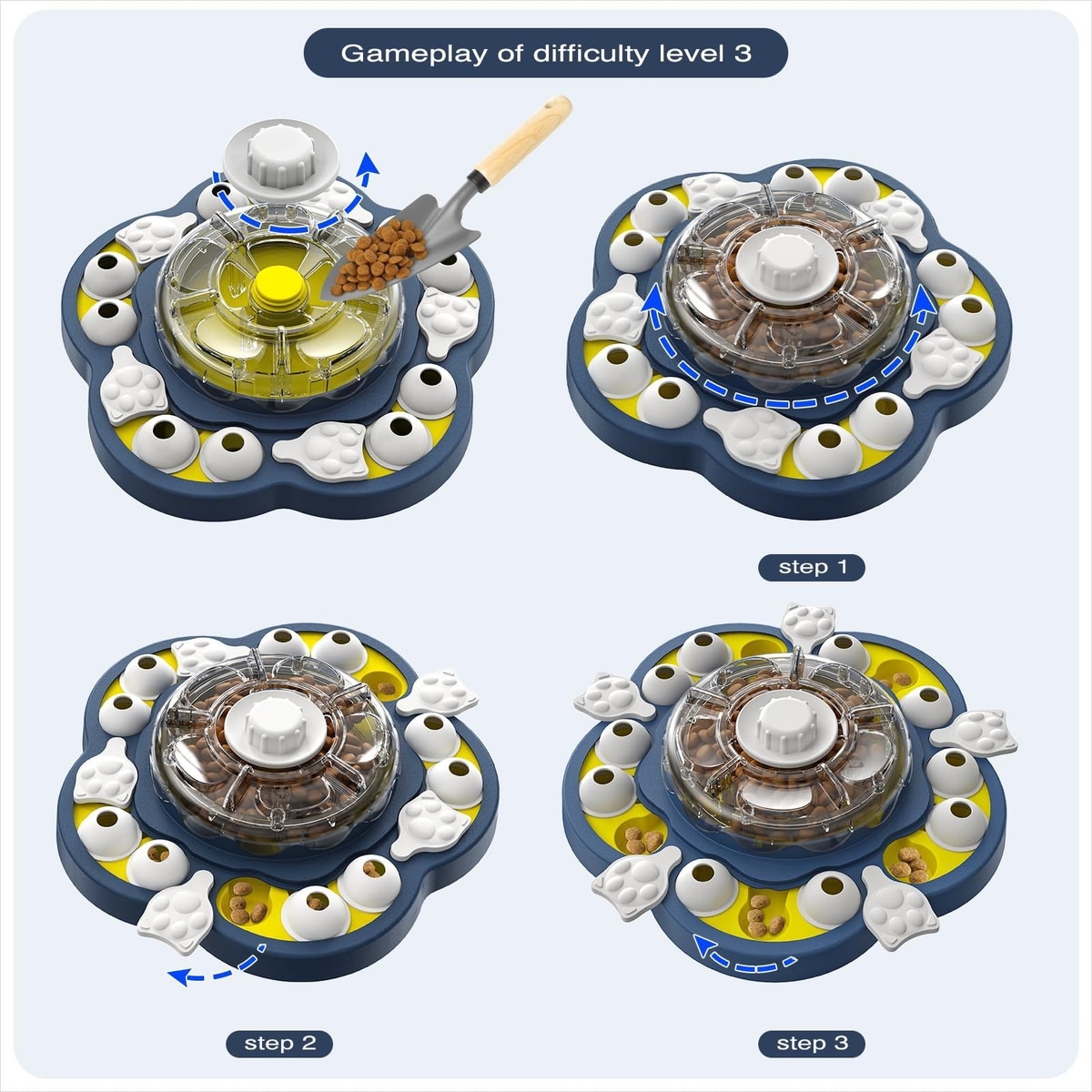 Gameplay of difficulty level 3

step 1

step 2

step 3