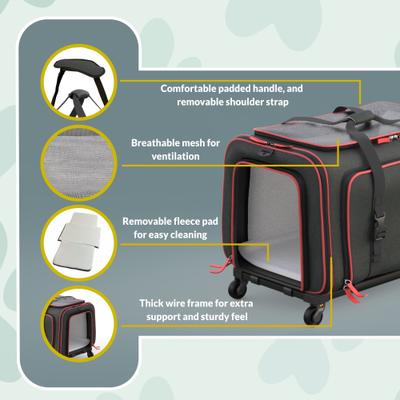 Comfortable padded handle, and removable shoulder strap

Breathable mesh for ventilation

Removable fleece pad for easy cleaning

Thick wire frame for extra support and sturdy feel