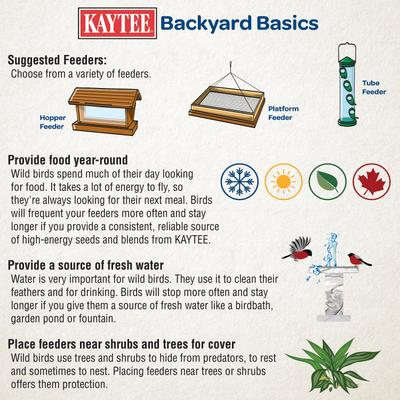 KAYTEE Backyard Basics

Suggested Feeders:
Choose from a variety of feeders.

Hopper Feeder

Platform Feeder

Tube Feeder

Provide food year-round
Wild birds spend much of their day looking for food. It takes a lot of energy to fly, so they're always looking for their next meal. Birds will frequent your feeders more often and stay longer if you provide a consistent, reliable source of high-energy seeds and blends from KAYTEE.

Provide a source of fresh water
Water is very important for wild birds. They use it to clean their feathers and for drinking. Birds will stop more often and stay longer if you give them a source of fresh water like a birdbath, garden pond or fountain.

Place feeders near shrubs and trees for cover
Wild birds use trees and shrubs to hide from predators, to rest and sometimes to nest. Placing feeders near trees or shrubs offers them protection.