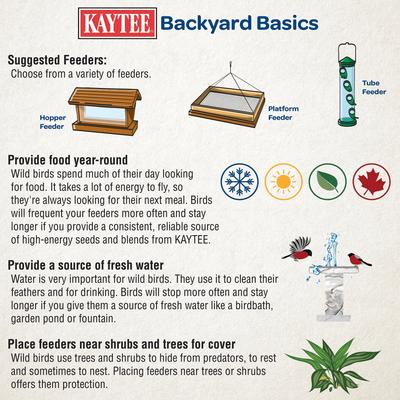 KAYTEE Backyard Basics

Suggested Feeders:
Choose from a variety of feeders.

Hopper Feeder

Platform Feeder

Tube Feeder

Provide food year-round
Wild birds spend much of their day looking for food. It takes a lot of energy to fly, so they're always looking for their next meal. Birds will frequent your feeders more often and stay longer if you provide a consistent, reliable source of high-energy seeds and blends from KAYTEE.

Provide a source of fresh water
Water is very important for wild birds. They use it to clean their feathers and for drinking. Birds will stop more often and stay longer if you give them a source of fresh water like a birdbath, garden pond or fountain.

Place feeders near shrubs and trees for cover
Wild birds use trees and shrubs to hide from predators, to rest and sometimes to nest. Placing feeders near trees or shrubs offers them protection.