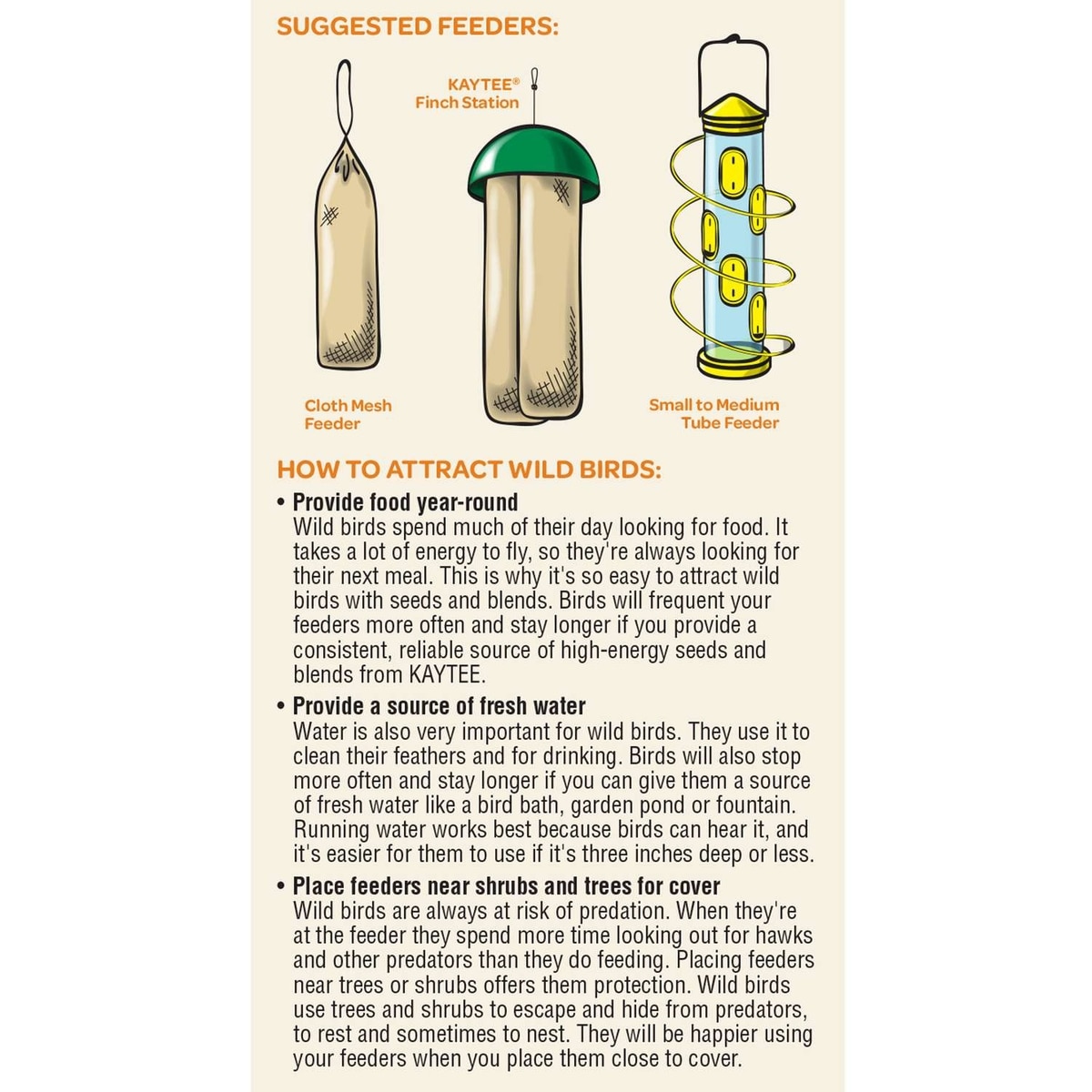 SUGGESTED FEEDERS:

KAYTEE® Finch Station

Cloth Mesh Feeder

Small to Medium Tube Feeder

HOW TO ATTRACT WILD BIRDS:

• Provide food year-round
Wild birds spend much of their day looking for food. It takes a lot of energy to fly, so they're always looking for their next meal. This is why it's so easy to attract wild birds with seeds and blends. Birds will frequent your feeders more often and stay longer if you provide a consistent, reliable source of high-energy seeds and blends from KAYTEE.

• Provide a source of fresh water
Water is also very important for wild birds. They use it to clean their feathers and for drinking. Birds will also stop more often and stay longer if you can give them a source of fresh water like a bird bath, garden pond or fountain. Running water works best because birds can hear it, and it's easier for them to use if it's three inches deep or less.

• Place feeders near shrubs and trees for cover
Wild birds are always at risk of predation. When they're at the feeder they spend more time looking out for hawks and other predators than they do feeding. Placing feeders near trees or shrubs offers them protection. Wild birds use trees and shrubs to escape and hide from predators, to rest and sometimes to nest. They will be happier using your feeders when you place them close to cover.