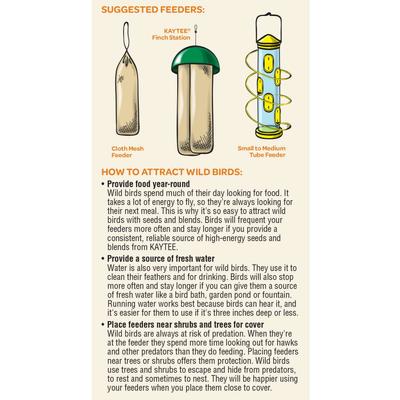 SUGGESTED FEEDERS:

KAYTEE® Finch Station

Cloth Mesh Feeder

Small to Medium Tube Feeder

HOW TO ATTRACT WILD BIRDS:

• Provide food year-round
Wild birds spend much of their day looking for food. It takes a lot of energy to fly, so they're always looking for their next meal. This is why it's so easy to attract wild birds with seeds and blends. Birds will frequent your feeders more often and stay longer if you provide a consistent, reliable source of high-energy seeds and blends from KAYTEE.

• Provide a source of fresh water
Water is also very important for wild birds. They use it to clean their feathers and for drinking. Birds will also stop more often and stay longer if you can give them a source of fresh water like a bird bath, garden pond or fountain. Running water works best because birds can hear it, and it's easier for them to use if it's three inches deep or less.

• Place feeders near shrubs and trees for cover
Wild birds are always at risk of predation. When they're at the feeder they spend more time looking out for hawks and other predators than they do feeding. Placing feeders near trees or shrubs offers them protection. Wild birds use trees and shrubs to escape and hide from predators, to rest and sometimes to nest. They will be happier using your feeders when you place them close to cover.