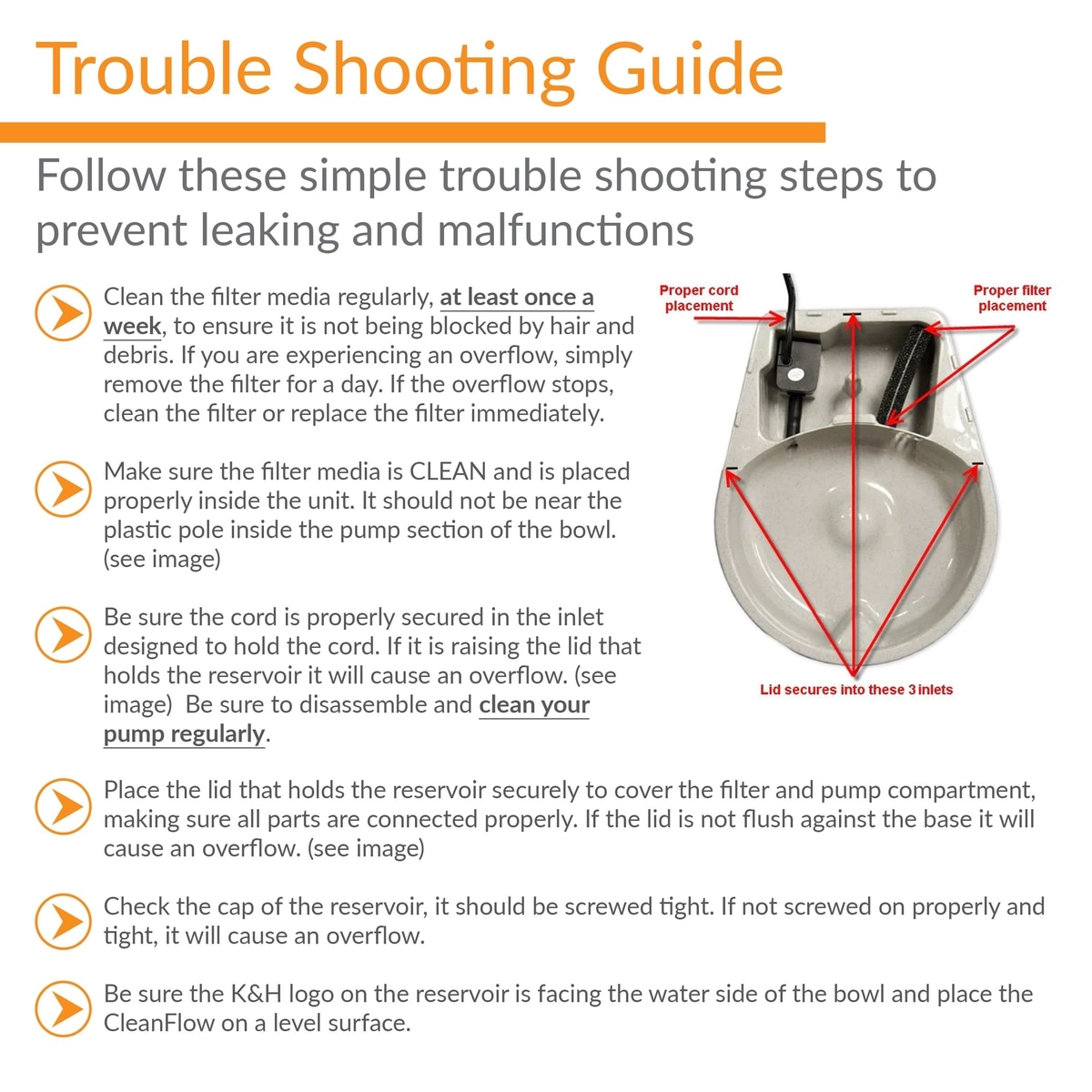 Trouble Shooting Guide

Follow these simple trouble shooting steps to prevent leaking and malfunctions

Clean the filter media regularly, at least once a week, to ensure it is not being blocked by hair and debris. If you are experiencing an overflow, simply remove the filter for a day. If the overflow stops, clean the filter or replace the filter immediately.

Make sure the filter media is CLEAN and is placed properly inside the unit. It should not be near the plastic pole inside the pump section of the bowl. (see image)

Be sure the cord is properly secured in the inlet designed to hold the cord. If it is raising the lid that holds the reservoir it will cause an overflow. (see image) Be sure to disassemble and clean your pump regularly.

Proper cord placement

Proper filter placement

Lid secures into these 3 inlets

Place the lid that holds the reservoir securely to cover the filter and pump compartment, making sure all parts are connected properly. If the lid is not flush against the base it will cause an overflow. (see image)

Check the cap of the reservoir, it should be screwed tight. If not screwed on properly and tight, it will cause an overflow.

Be sure the K&H logo on the reservoir is facing the water side of the bowl and place the CleanFlow on a level surface.