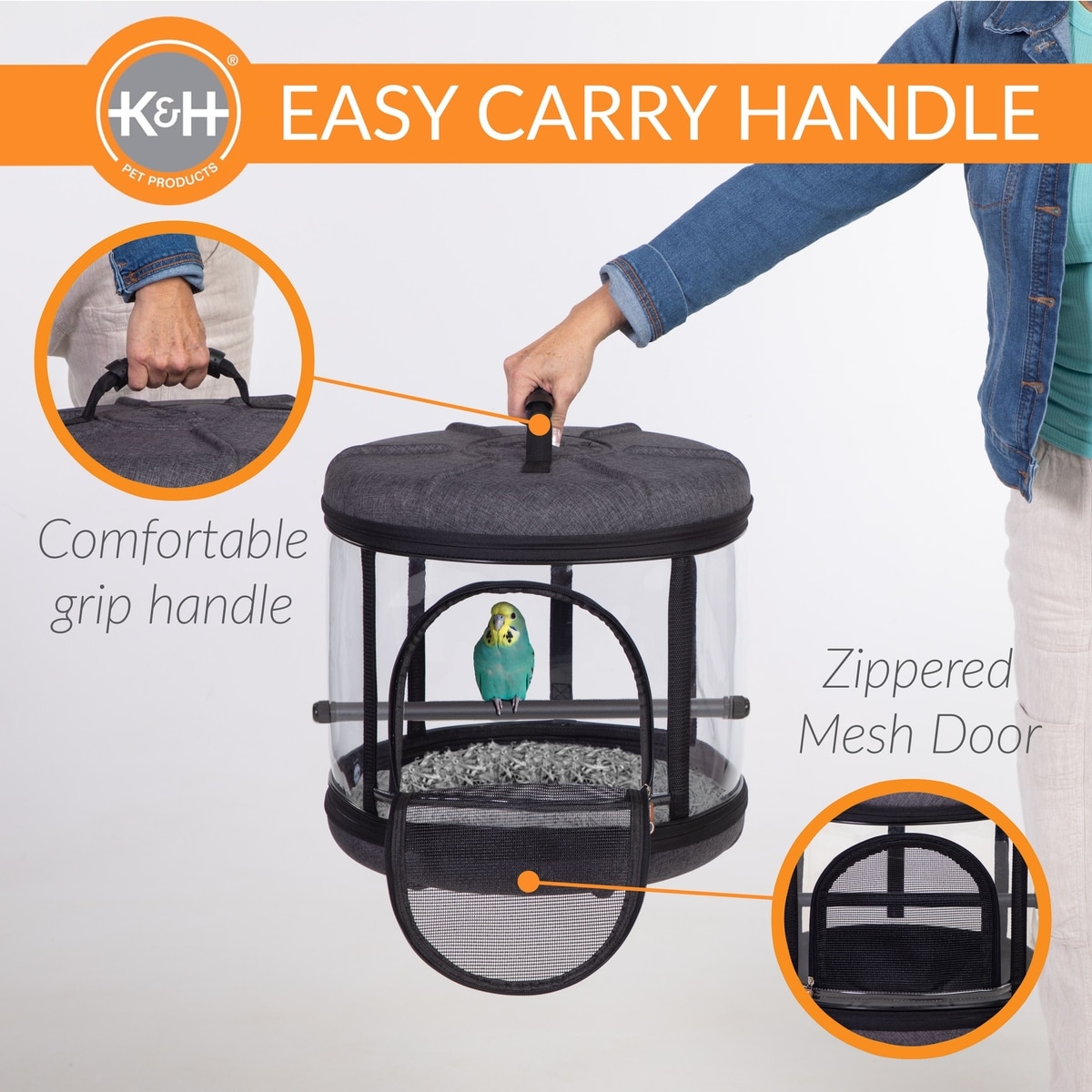 K&H®
PET PRODUCTS

EASY CARRY HANDLE

Comfortable grip handle

Zippered Mesh Door