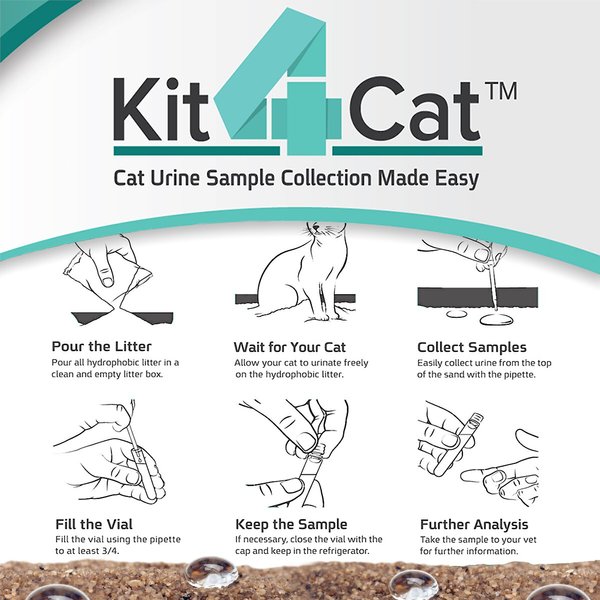 Kit4Cat™

Cat Urine Sample Collection Made Easy

Pour the Litter
Pour all hydrophobic litter in a clean and empty litter box.

Wait for Your Cat
Allow your cat to urinate freely on the hydrophobic litter.

Collect Samples
Easily collect urine from the top of the sand with the pipette.

Fill the Vial
Fill the vial using the pipette to at least 3/4.

Keep the Sample
If necessary, close the vial with the cap and keep in the refrigerator.

Further Analysis
Take the sample to your vet for further information.