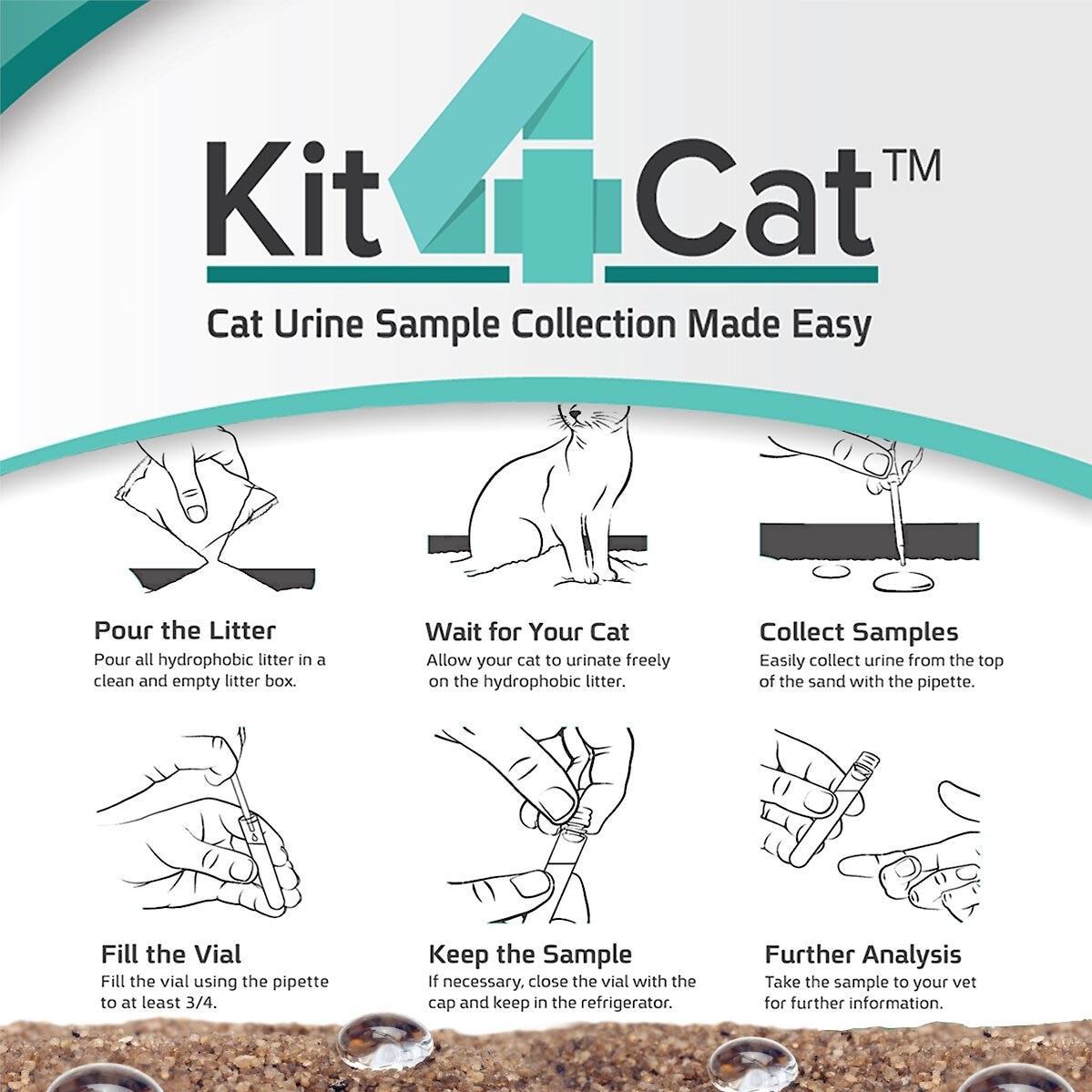 Kit4Cat™

Cat Urine Sample Collection Made Easy

Pour the Litter
Pour all hydrophobic litter in a clean and empty litter box.

Wait for Your Cat
Allow your cat to urinate freely on the hydrophobic litter.

Collect Samples
Easily collect urine from the top of the sand with the pipette.

Fill the Vial
Fill the vial using the pipette to at least 3/4.

Keep the Sample
If necessary, close the vial with the cap and keep in the refrigerator.

Further Analysis
Take the sample to your vet for further information.