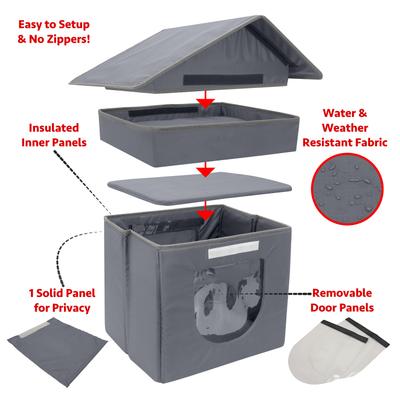 Easy to Setup & No Zippers!

Insulated Inner Panels

Water & Weather Resistant Fabric

1 Solid Panel for Privacy

Removable Door Panels