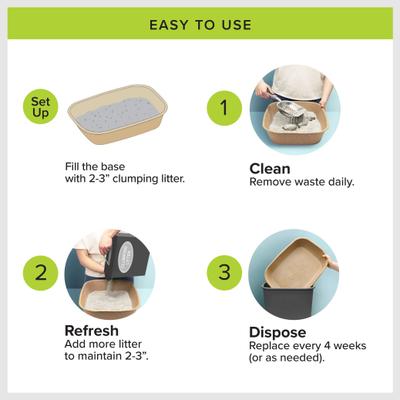 EASY TO USE

Set Up

Fill the base with 2-3" clumping litter.

1

Clean
Remove waste daily.

2

Refresh
Add more litter to maintain 2-3".

3

Dispose
Replace every 4 weeks (or as needed).